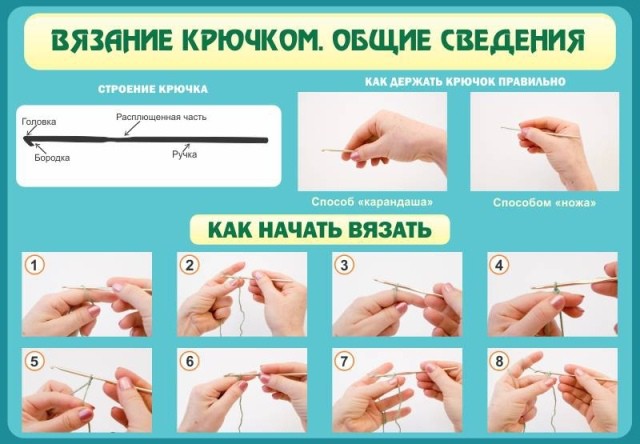 ВЯЗАНИЕ КРЮЧКОМ. ОБЩИЕ СВЕДЕНИЯ

СТРОЕНИЕ КРЮЧКА

Головка

Расплющенная часть

Бородка

Ручка

КАК ДЕРЖАТЬ КРЮЧОК ПРАВИЛЬНО

Способ «карандаша»

Способом «ножа»

КАК НАЧАТЬ ВЯЗАТЬ

1

2

3

4

5

6

7

8