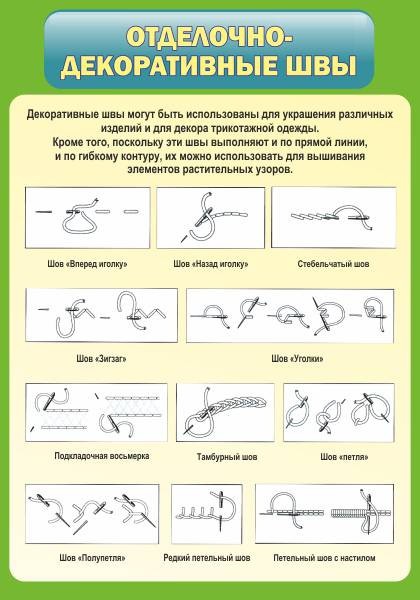 ОТДЕЛОЧНО-ДЕКОРАТИВНЫЕ ШВЫ

Декоративные швы могут быть использованы для украшения различных изделий и для декора трикотажной одежды. Кроме того, поскольку эти швы выполняют и по прямой линии, и по гибкому контуру, их можно использовать для вышивания элементов растительных узоров.

Шов «Вперед иголку»

Шов «Назад иголку»

Стебельчатый шов

Шов «Зигзаг»

Шов «Уголки»

Подкладочная восьмерка

Тамбурный шов

Шов «петля»

Шов «Полупетля»

Редкий петельный шов

Петельный шов с настилом